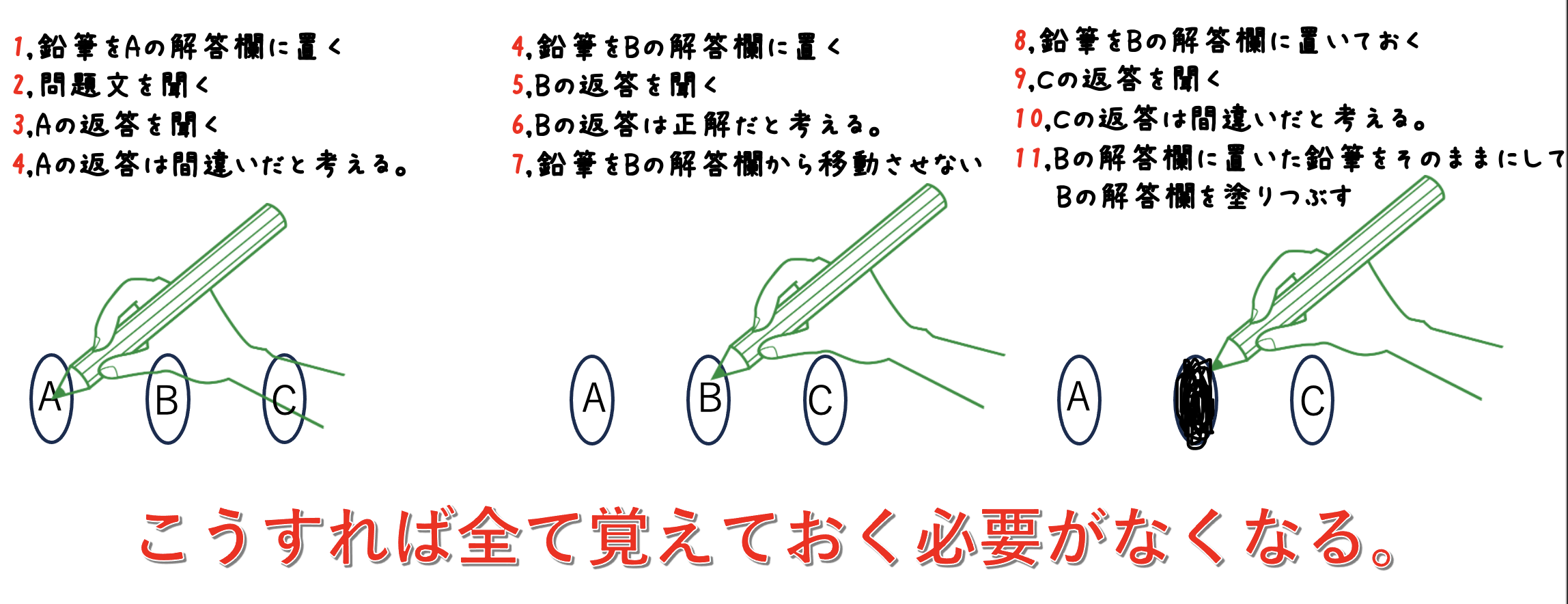 1,鉛筆をAの解答欄に置く
2,問題文を聞く
3,Aの返答を聞く
4,Aの返答は間違いだと考える。

A B C

4,鉛筆をBの解答欄に置く
5,Bの返答を聞く
6,Bの返答は正解だと考える。
7,鉛筆をBの解答欄から移動させない

A B C

8,鉛筆をBの解答欄に置いておく
9,Cの返答を聞く
10,Cの返答は間違いだと考える。
11,Bの解答欄に置いた鉛筆をそのままにして Bの解答欄を塗りつぶす

A C

こうすれば全て覚えておく必要がなくなる。